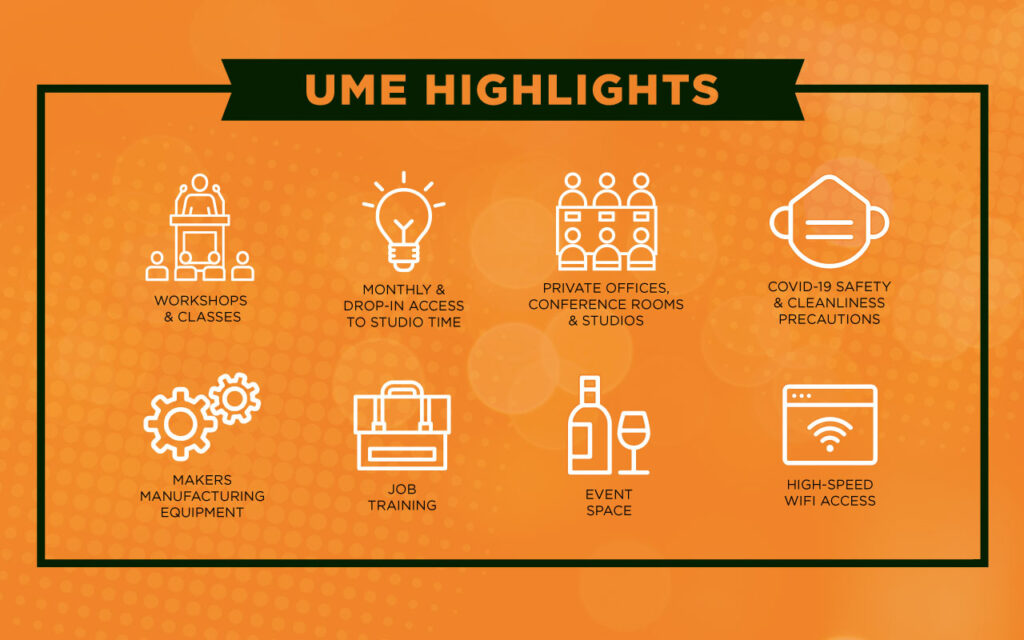 UME HIGHLIGHTS

WORKSHOPS & CLASSES

MONTHLY & DROP-IN ACCESS TO STUDIO TIME

PRIVATE OFFICES, CONFERENCE ROOMS & STUDIOS

COVID-19 SAFETY & CLEANLINESS PRECAUTIONS

MAKERS MANUFACTURING EQUIPMENT

JOB TRAINING

EVENT SPACE

HIGH-SPEED WIFI ACCESS